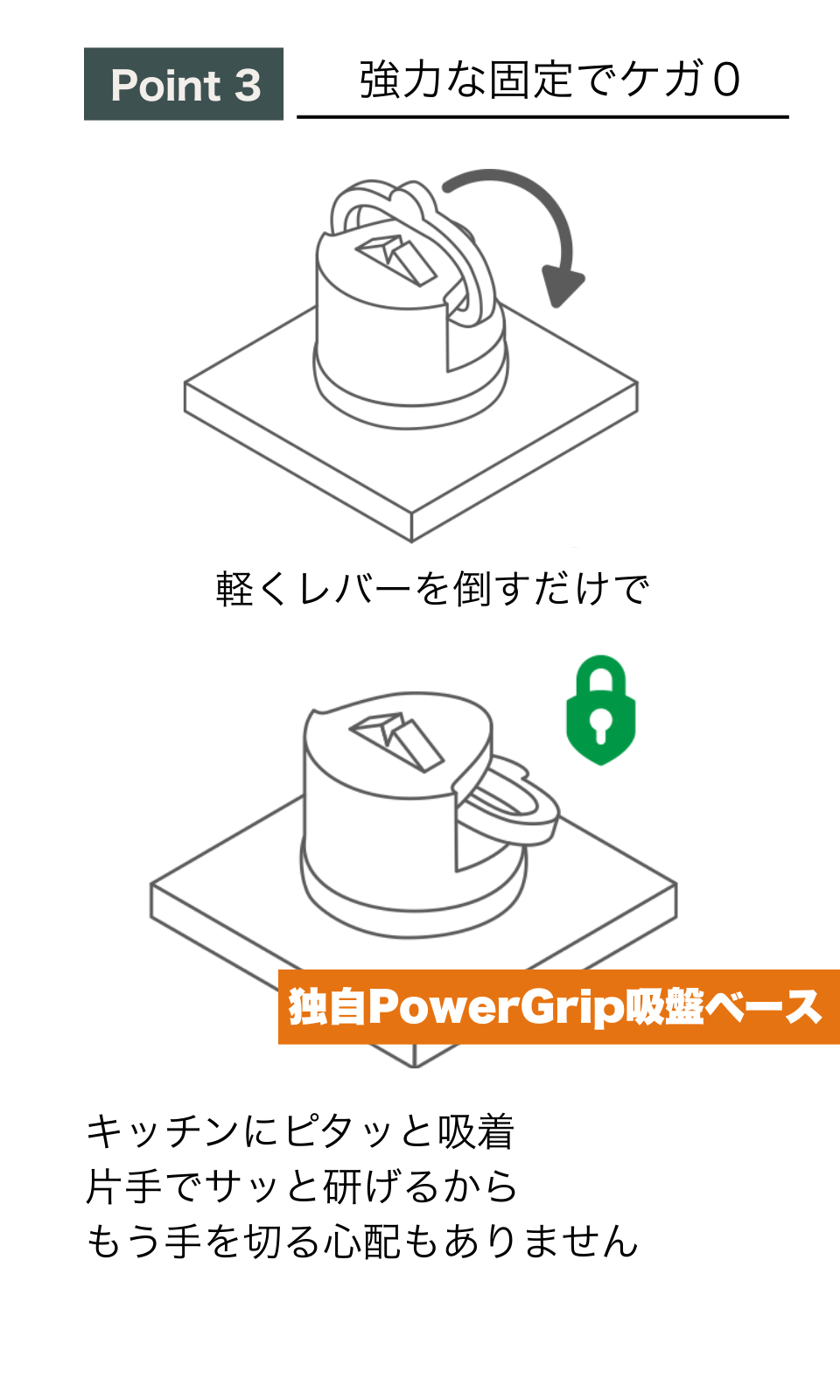 Point 3

強力な固定でケガ０

軽くレバーを倒すだけで

独自PowerGrip吸盤ベース

キッチンにピタッと吸着
片手でサッと研げるから
もう手を切る心配もありません